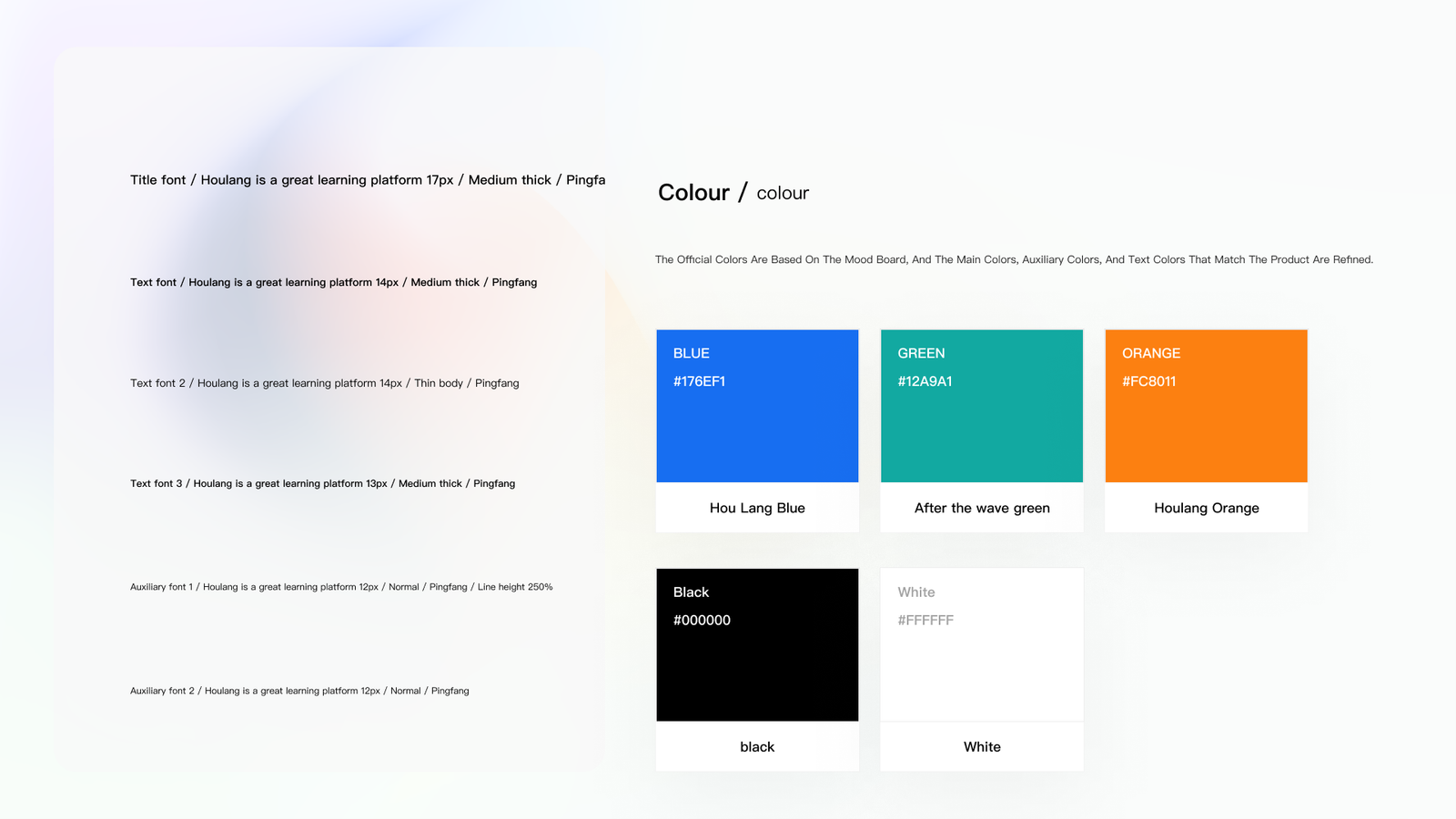 Title font / Houlang is a great learning platform 17px / Medium thick / Pingfa

Text font / Houlang is a great learning platform 14px / Medium thick / Pingfang

Text font 2 / Houlang is a great learning platform 14px / Thin body / Pingfang

Text font 3 / Houlang is a great learning platform 13px / Medium thick / Pingfang

Auxiliary font 1 / Houlang is a great learning platform 12px / Normal / Pingfang / Line height 250%

Auxiliary font 2 / Houlang is a great learning platform 12px / Normal / Pingfang

Colour / colour

The Official Colors Are Based On The Mood Board, And The Main Colors, Auxiliary Colors, And Text Colors That Match The Product Are Refined.

BLUE
#176EF1
Hou Lang Blue

GREEN
#12A9A1
After the wave green

ORANGE
#FC8011
Houlang Orange

Black
#000000
black

White
#FFFFFF
White