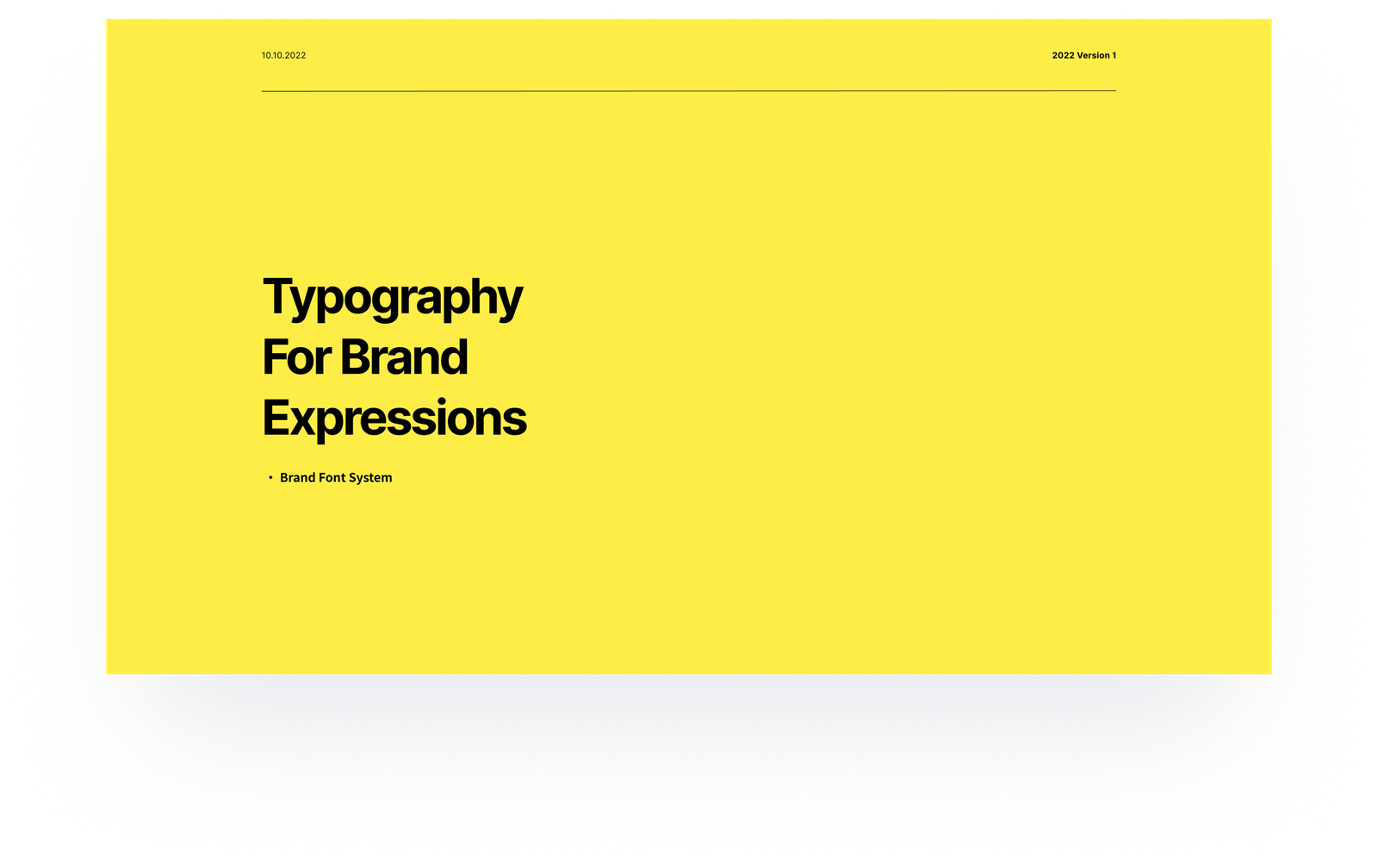 10.10.2022

2022 Version 1

Typography
For Brand
Expressions

• Brand Font System